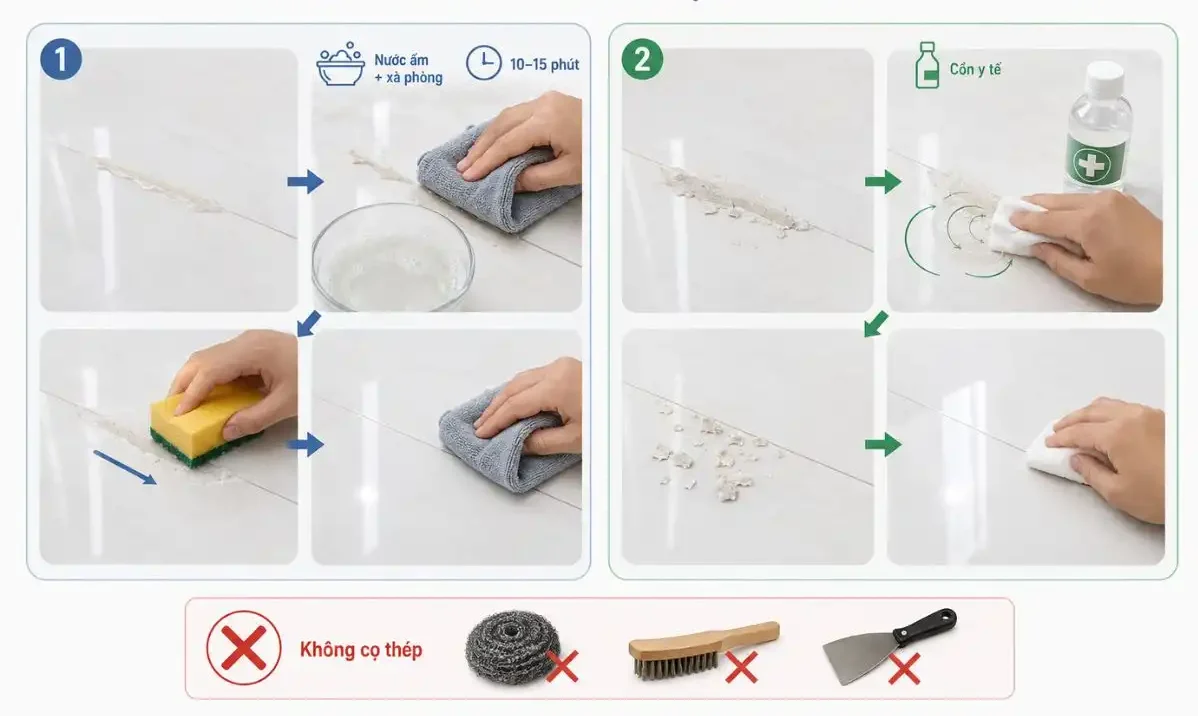 1

Nước ấm + xà phòng

10–15 phút

2

Cồn y tế

Không cọ thép